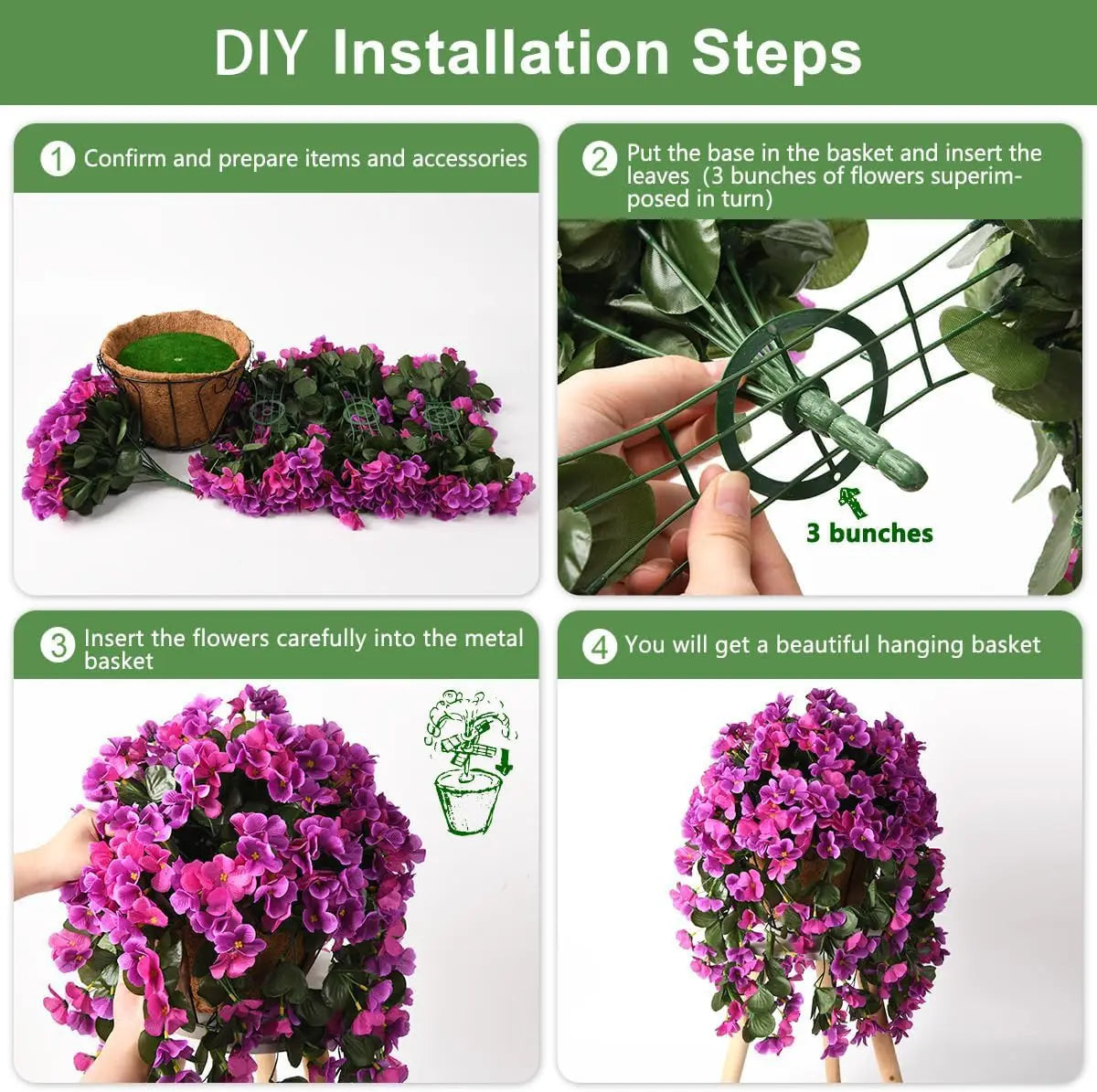 DIY Installation Steps

1 Confirm and prepare items and accessories

2 Put the base in the basket and insert the leaves (3 bunches of flowers superimposed in turn)

3 bunches

3 Insert the flowers carefully into the metal basket

4 You will get a beautiful hanging basket