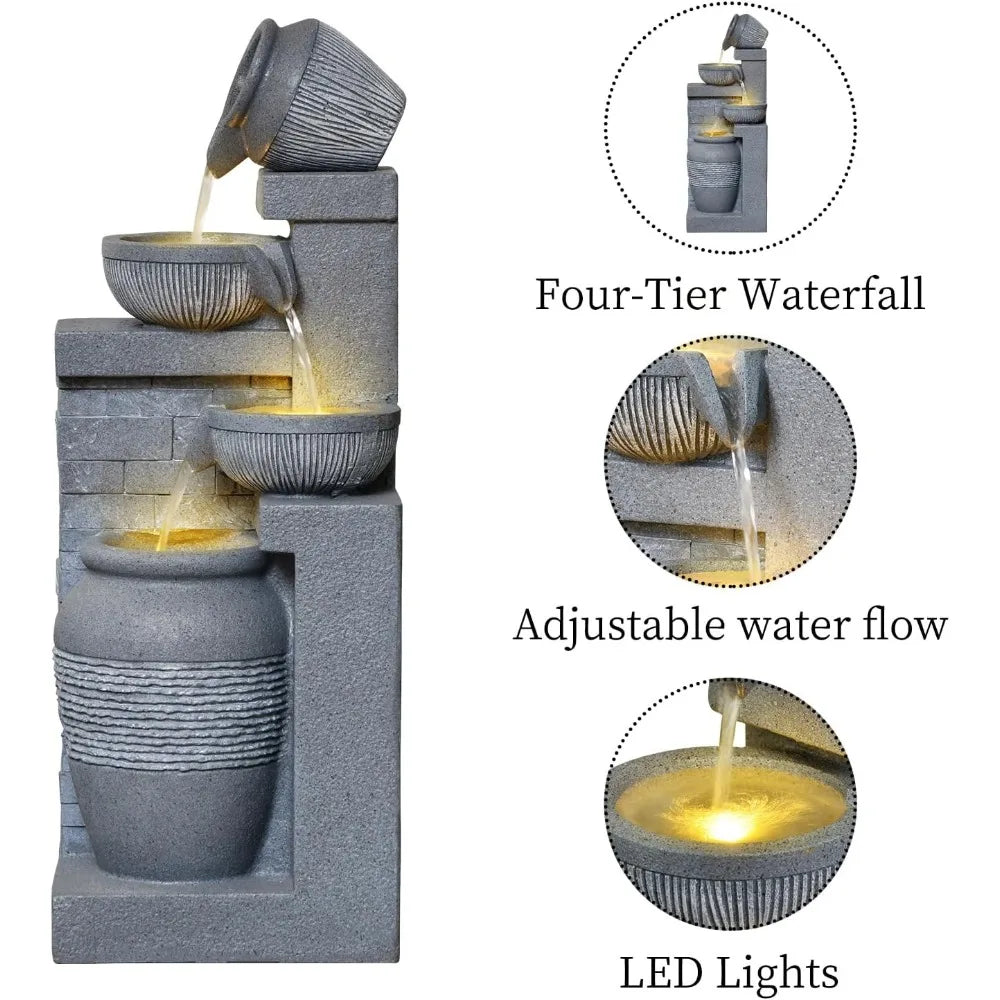 Four-Tier Waterfall

Adjustable water flow

LED Lights