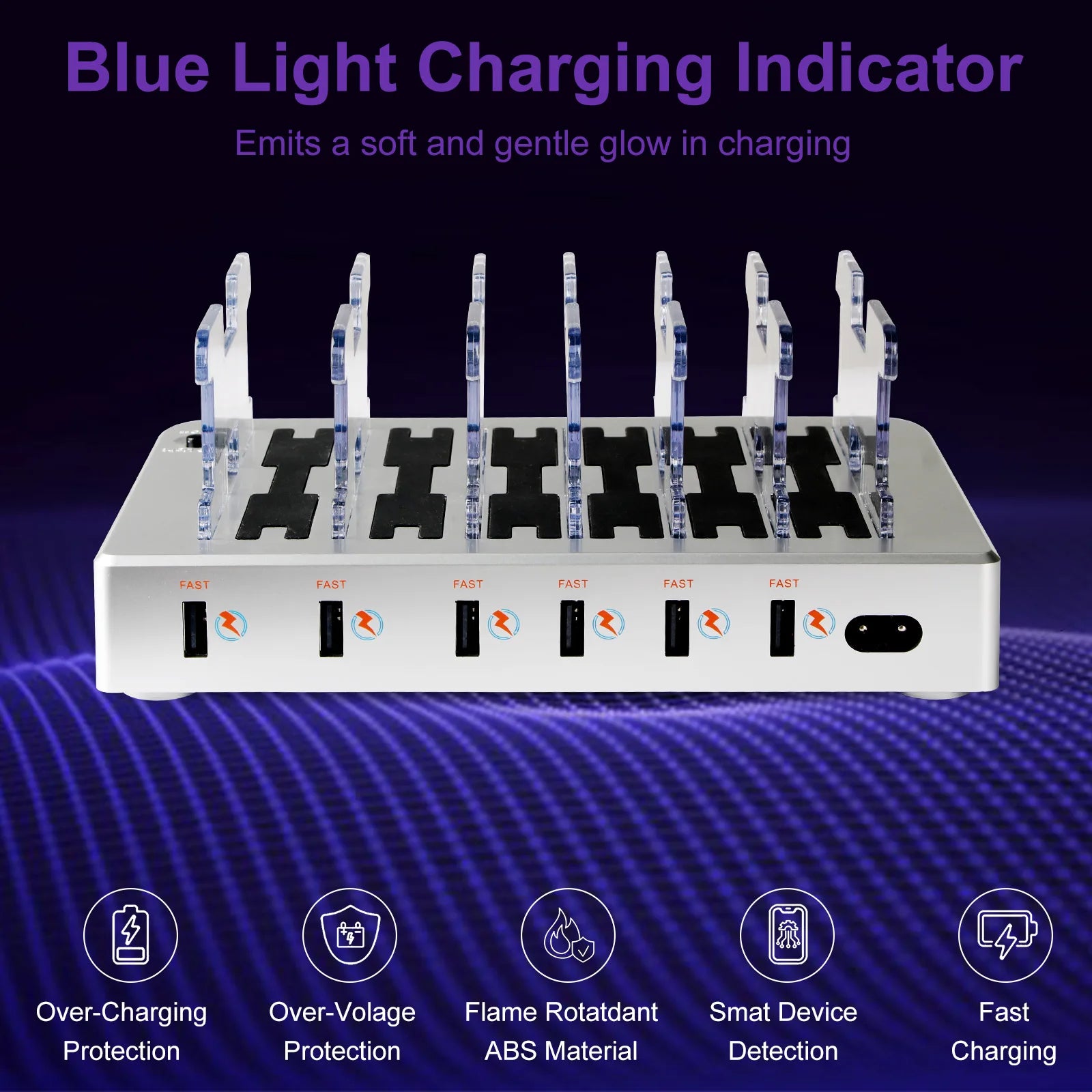 Blue Light Charging Indicator

Emits a soft and gentle glow in charging

FAST FAST FAST FAST FAST FAST

Over-Charging Protection

Over-Volage Protection

Flame Rotatdant ABS Material

Smat Device Detection

Fast Charging