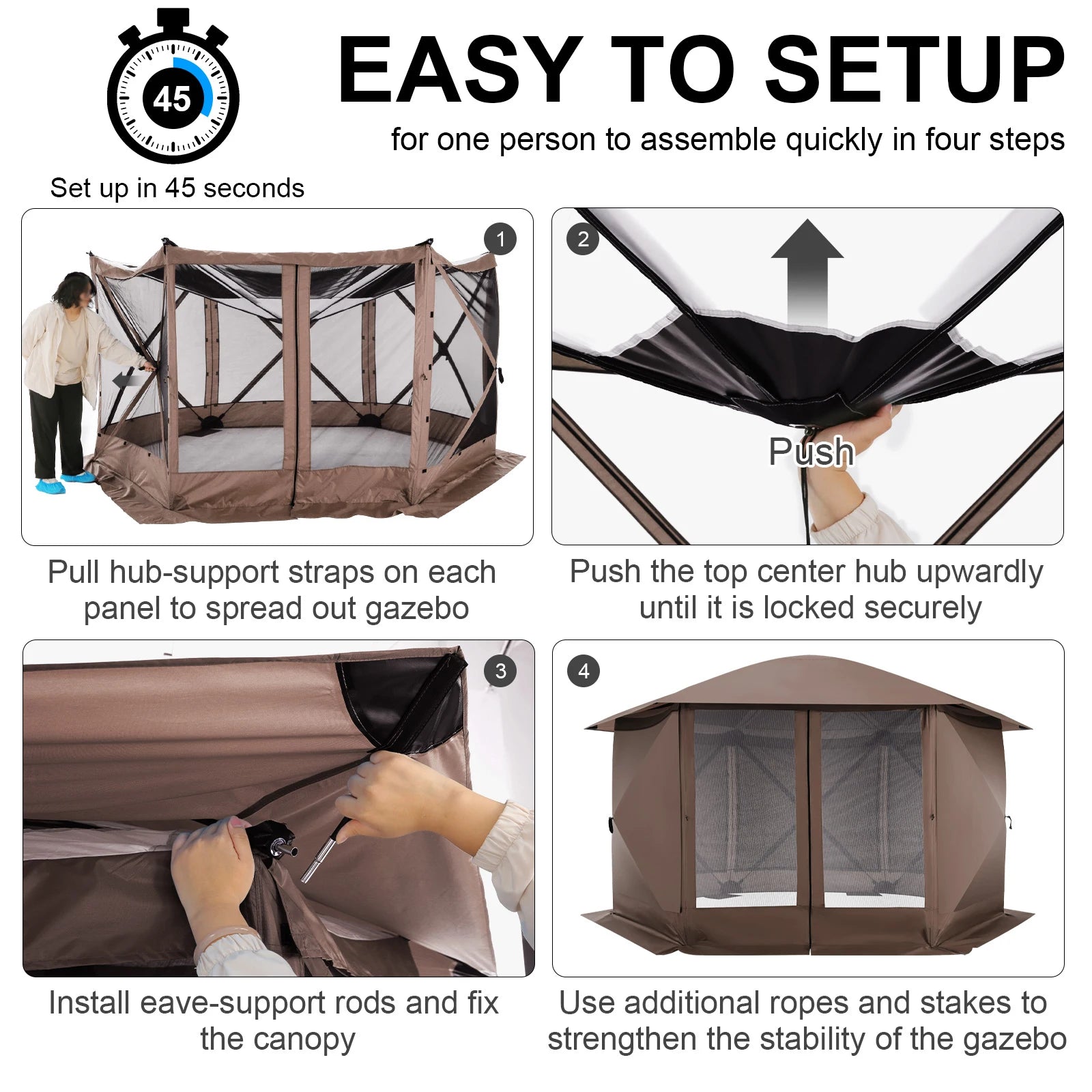 45

Set up in 45 seconds

EASY TO SETUP

for one person to assemble quickly in four steps

1

Pull hub-support straps on each panel to spread out gazebo

2

Push

Push the top center hub upwardly until it is locked securely

3

Install eave-support rods and fix the canopy

4

Use additional ropes and stakes to strengthen the stability of the gazebo