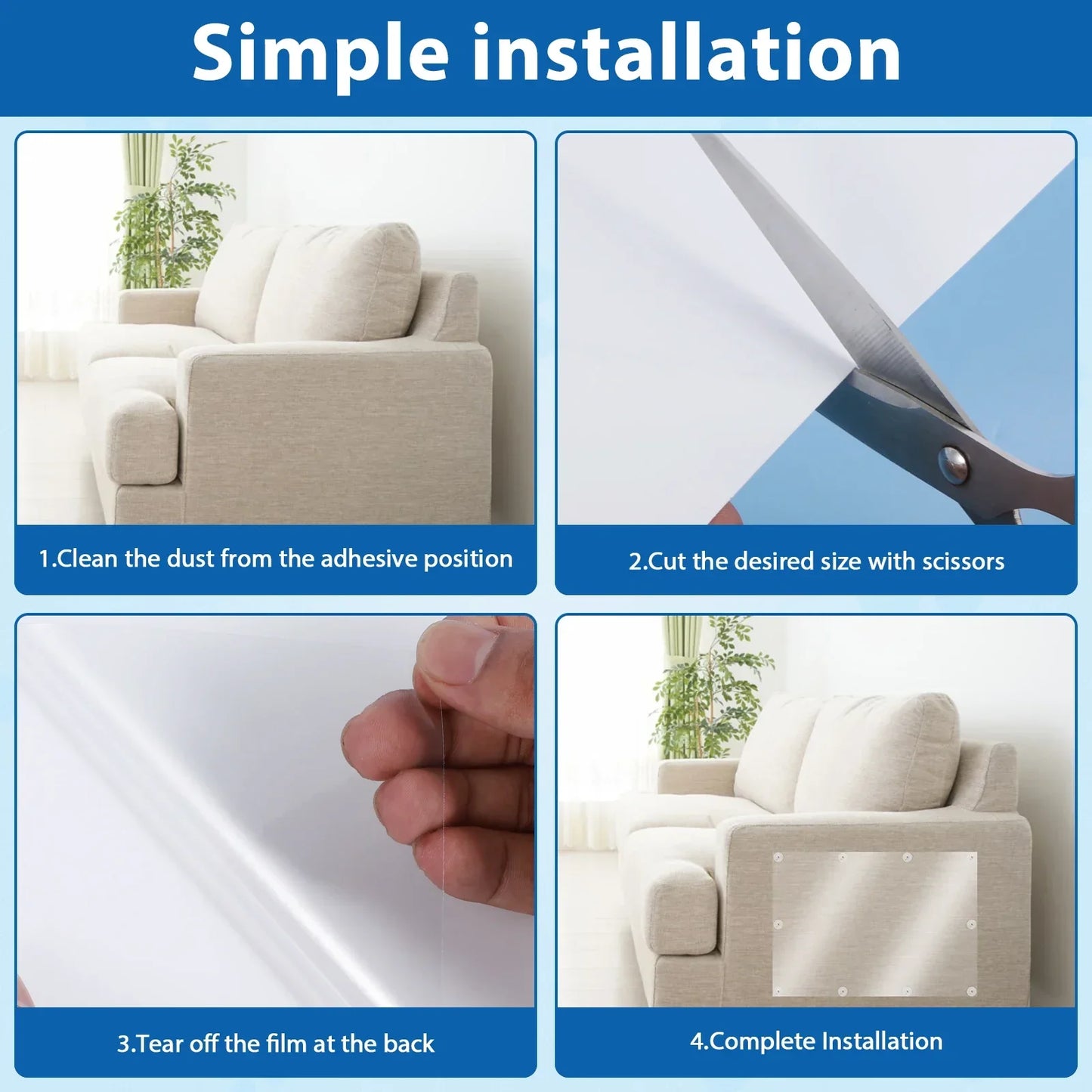 Simple installation

1.Clean the dust from the adhesive position

2.Cut the desired size with scissors

3.Tear off the film at the back

4.Complete Installation