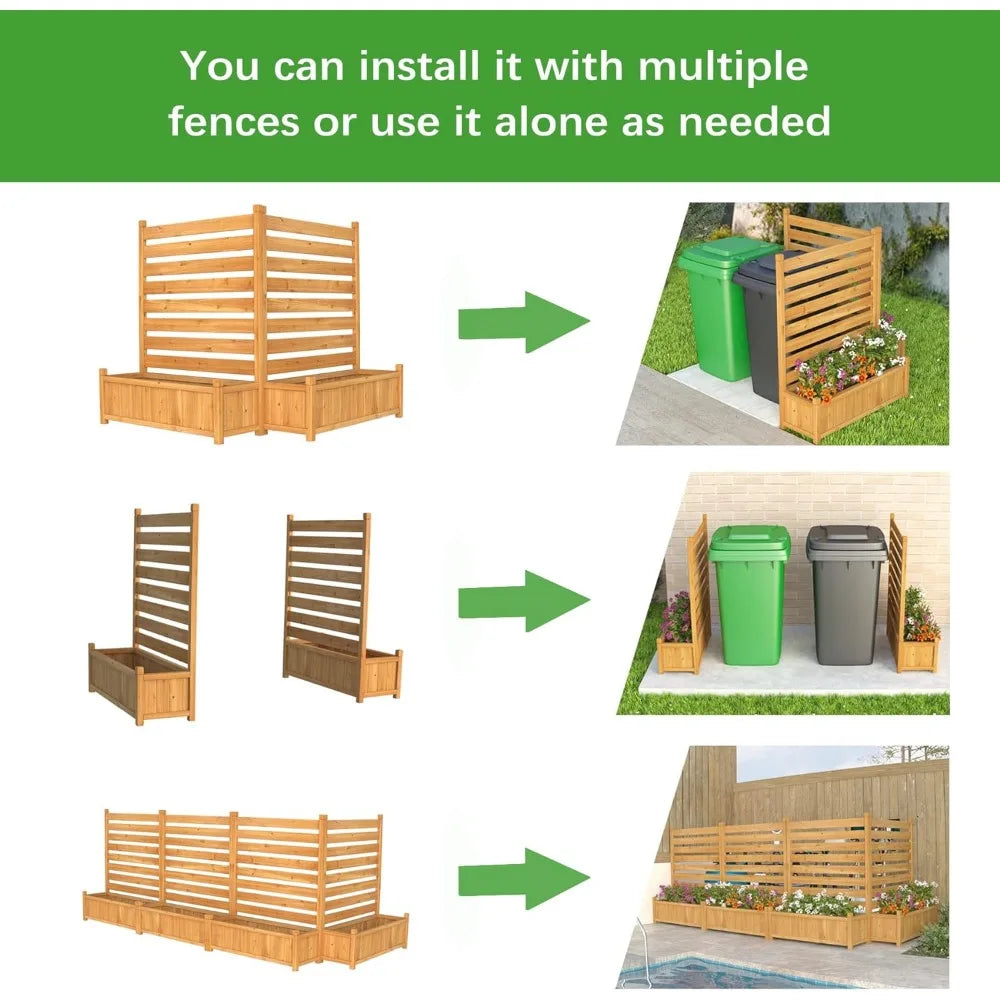 You can install it with multiple fences or use it alone as needed