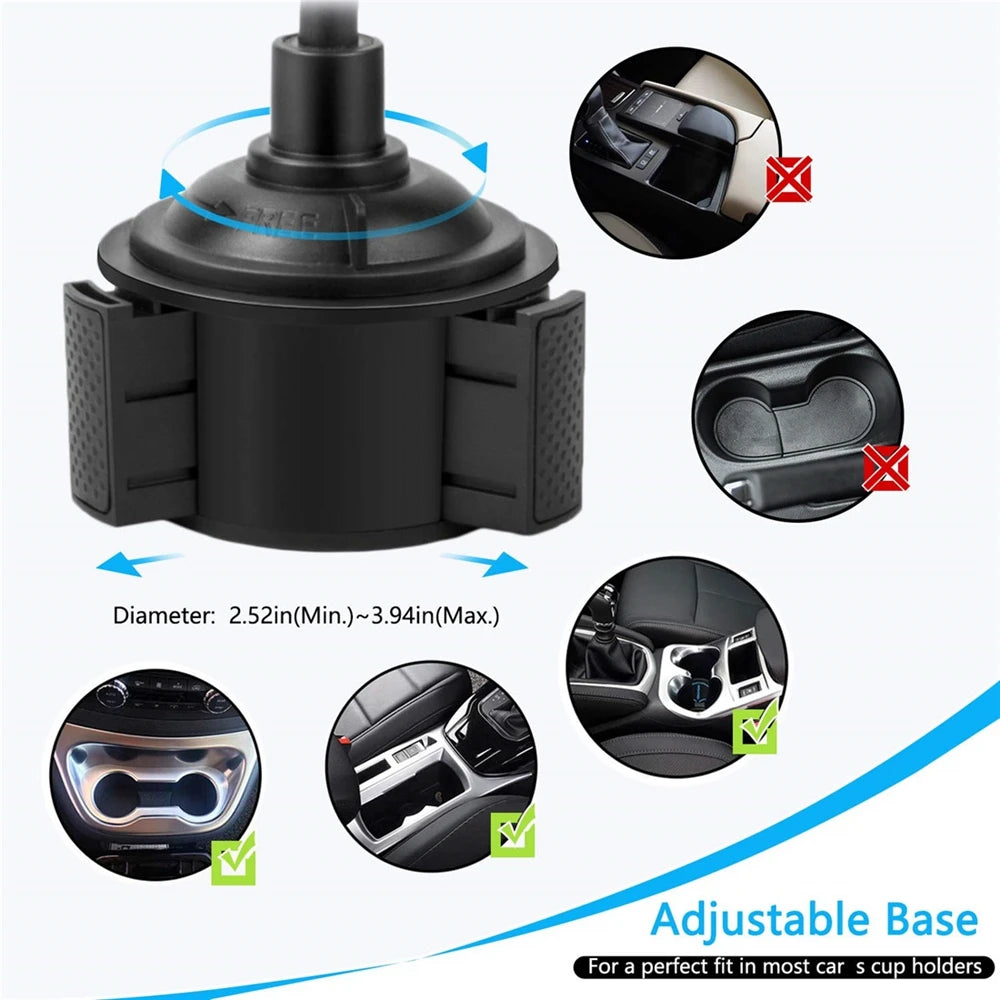 Diameter: 2.52in(Min.)~3.94in(Max.)

Adjustable Base

For a perfect fit in most car s cup holders